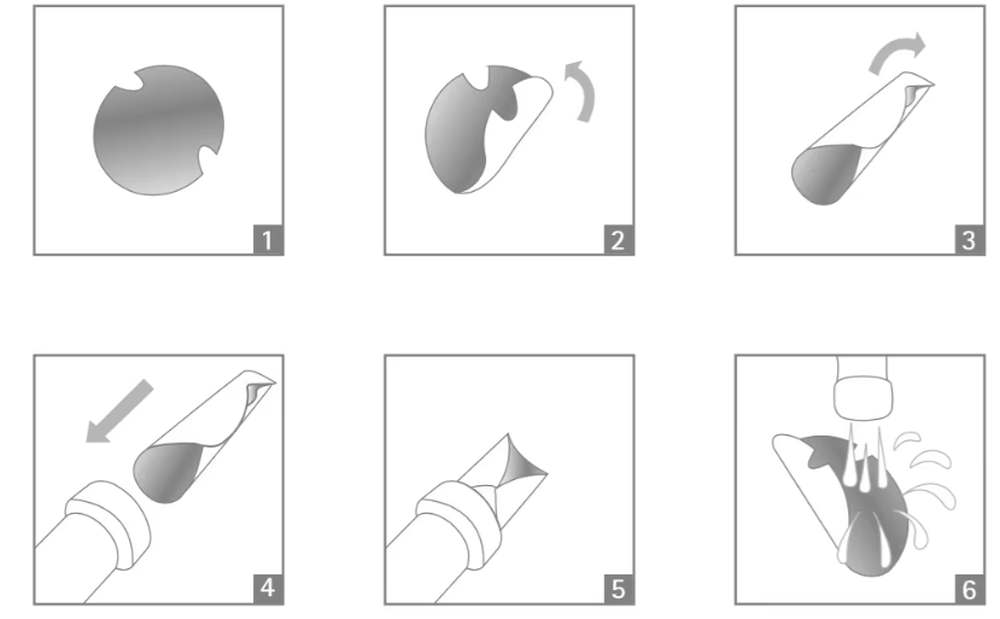 1

2

3

4

5

6